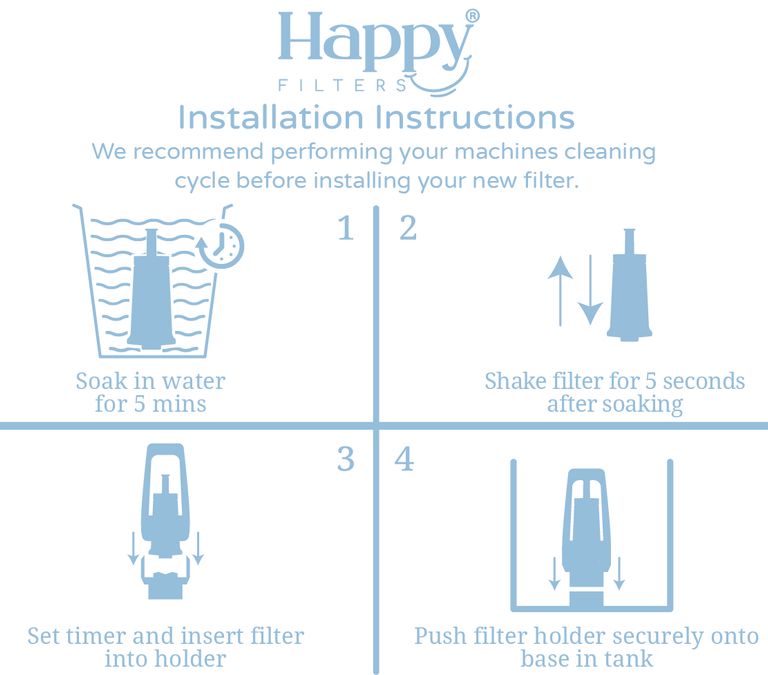 Happy®
FILTERS

Installation Instructions

We recommend performing your machines cleaning cycle before installing your new filter.

1

Soak in water for 5 mins

2

Shake filter for 5 seconds after soaking

3

Set timer and insert filter into holder

4

Push filter holder securely onto base in tank